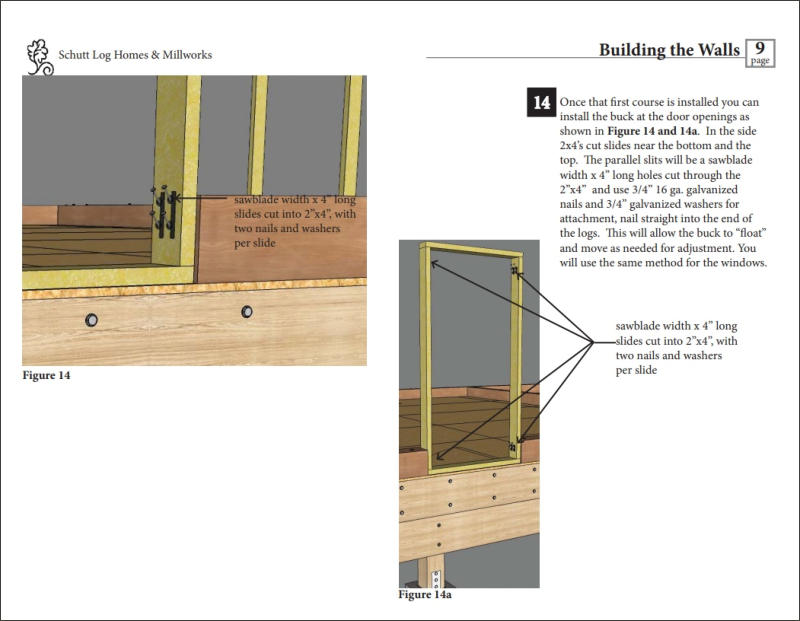 Schutt Log Homes & Millworks

Building the Walls 9 page

sawblade width x 4" long slides cut into 2"x4", with two nails and washers per slide

Figure 14

14 Once that first course is installed you can install the buck at the door openings as shown in **Figure 14 and 14a**. In the side 2x4's cut slides near the bottom and the top. The parallel slits will be a sawblade width x 4" long holes cut through the 2"x4" and use 3/4" 16 ga. galvanized nails and 3/4" galvanized washers for attachment, nail straight into the end of the logs. This will allow the buck to "float" and move as needed for adjustment. You will use the same method for the windows.

sawblade width x 4" long slides cut into 2"x4", with two nails and washers per slide

Figure 14a